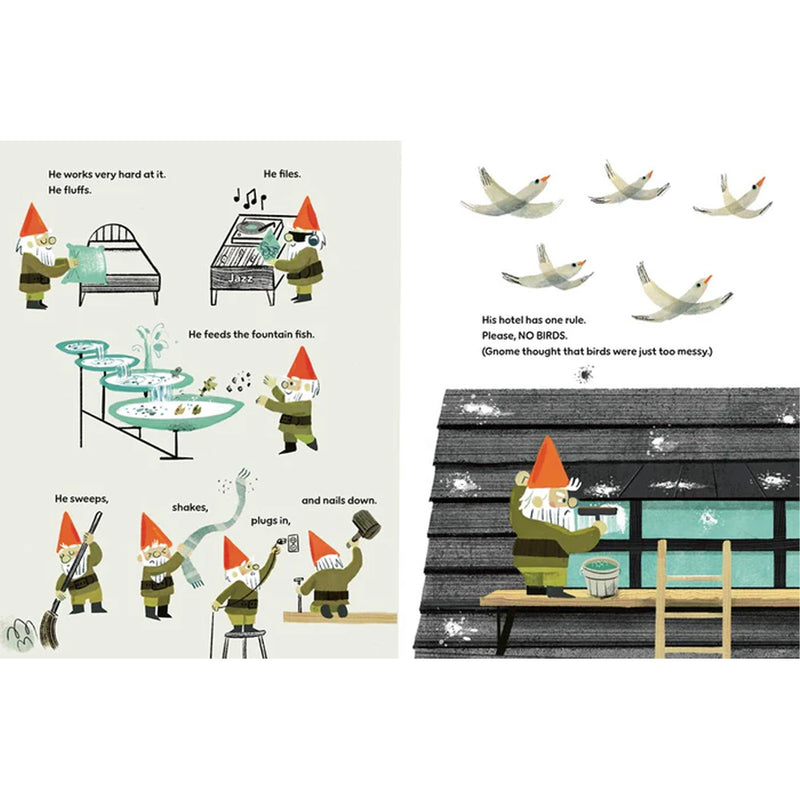 He works very hard at it.
He fluffs.

He files.

Jazz

He feeds the fountain fish.

He sweeps,

shakes,

plugs in,

and nails down.

His hotel has one rule.
Please, NO BIRDS.
(Gnome thought that birds were just too messy.)